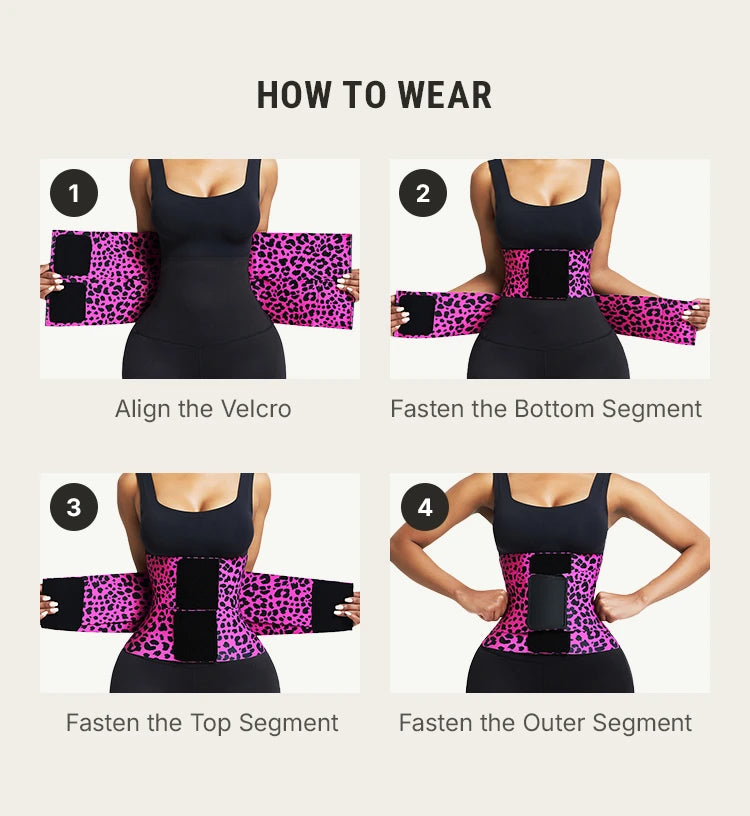 HOW TO WEAR

1

Align the Velcro

2

Fasten the Bottom Segment

3

Fasten the Top Segment

4

Fasten the Outer Segment